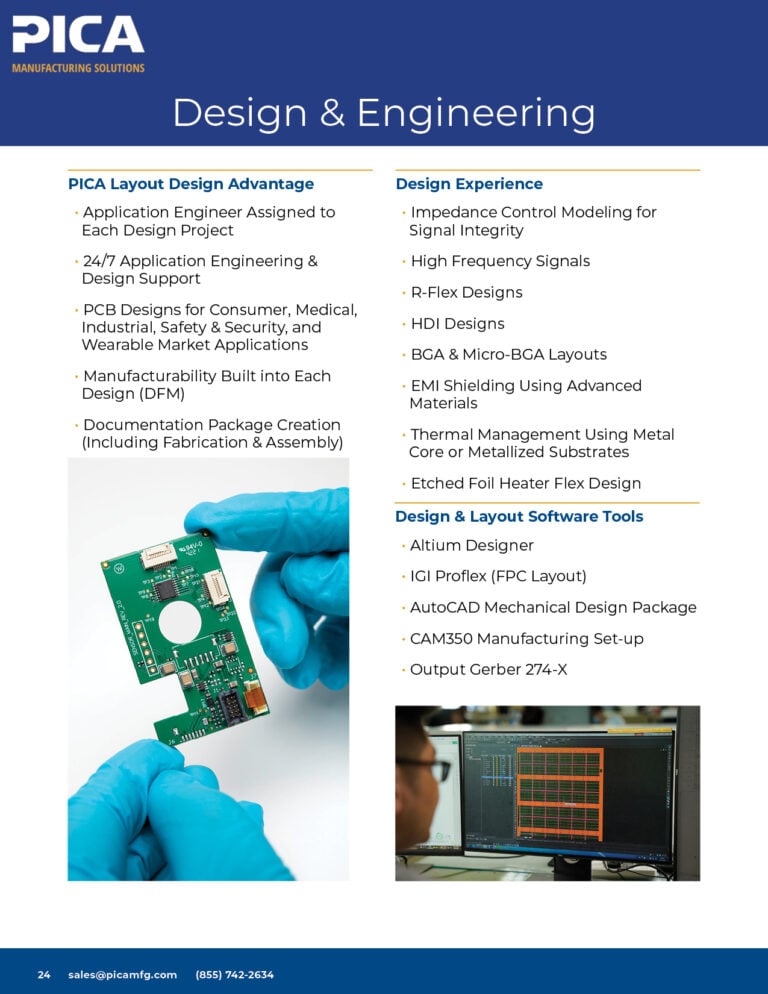 PICA
MANUFACTURING SOLUTIONS

Design & Engineering

PICA Layout Design Advantage

• Application Engineer Assigned to Each Design Project

• 24/7 Application Engineering & Design Support

• PCB Designs for Consumer, Medical, Industrial, Safety & Security, and Wearable Market Applications

• Manufacturability Built into Each Design (DFM)

• Documentation Package Creation (Including Fabrication & Assembly)

Design Experience

• Impedance Control Modeling for Signal Integrity

• High Frequency Signals

• R-Flex Designs

• HDI Designs

• BGA & Micro-BGA Layouts

• EMI Shielding Using Advanced Materials

• Thermal Management Using Metal Core or Metallized Substrates

• Etched Foil Heater Flex Design

Design & Layout Software Tools

• Altium Designer

• IGI Proflex (FPC Layout)

• AutoCAD Mechanical Design Package

• CAM350 Manufacturing Set-up

• Output Gerber 274-X

24 sales@picamfg.com (855) 742-2634